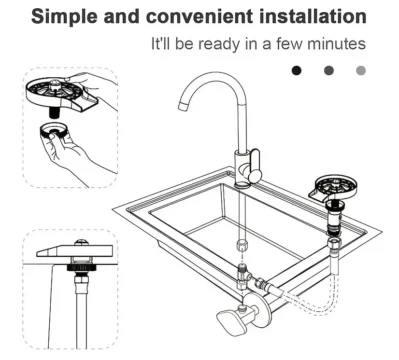 Simple and convenient installation

It'll be ready in a few minutes