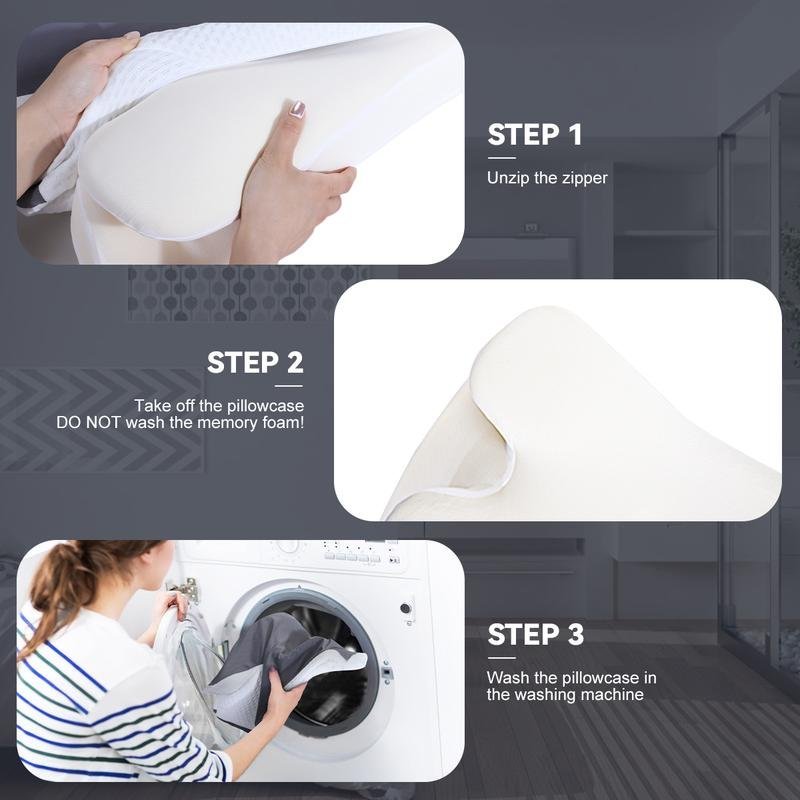 STEP 1

Unzip the zipper

STEP 2

Take off the pillowcase
DO NOT wash the memory foam!

STEP 3

Wash the pillowcase in the washing machine